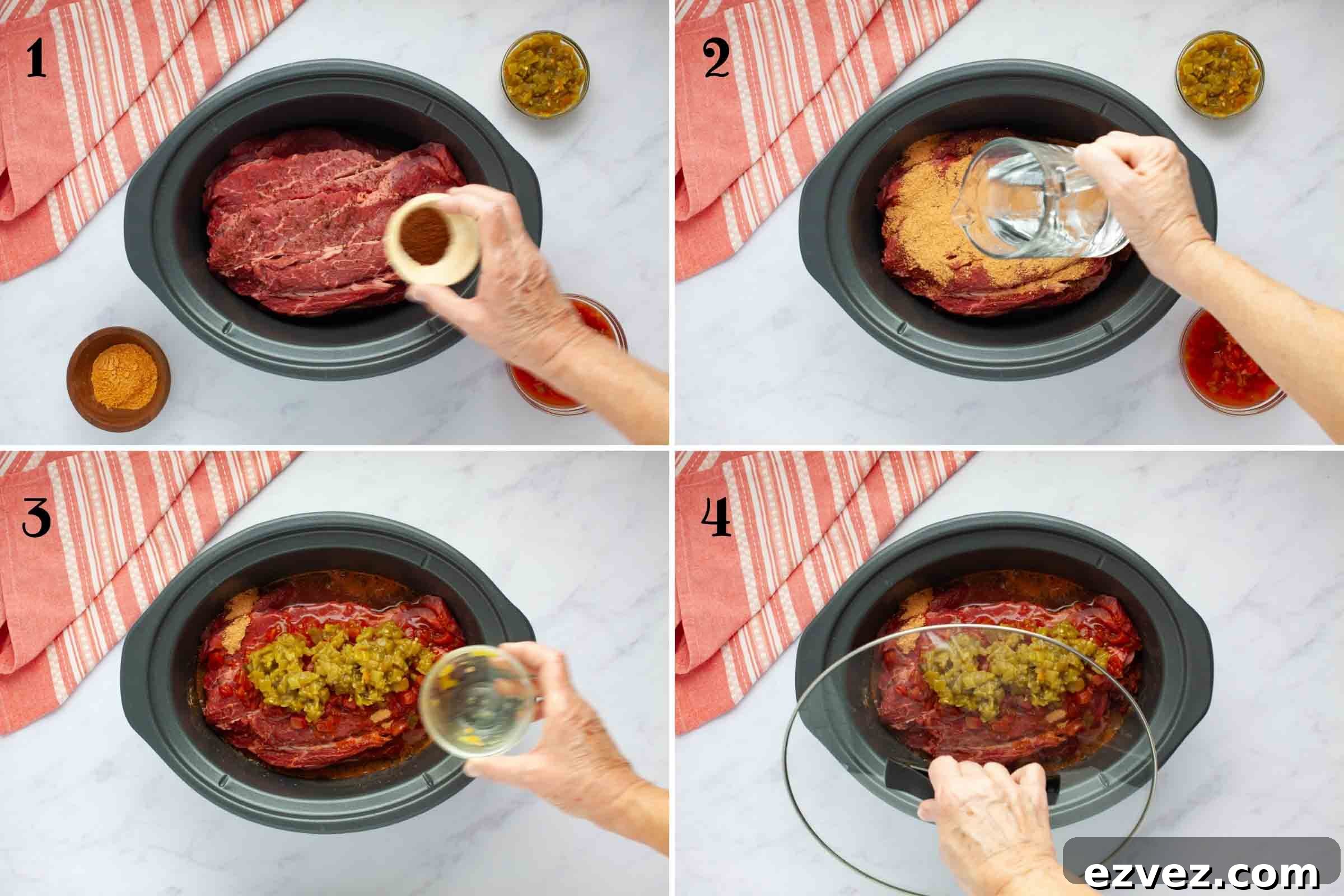 1

2

3

4

ezvez.com