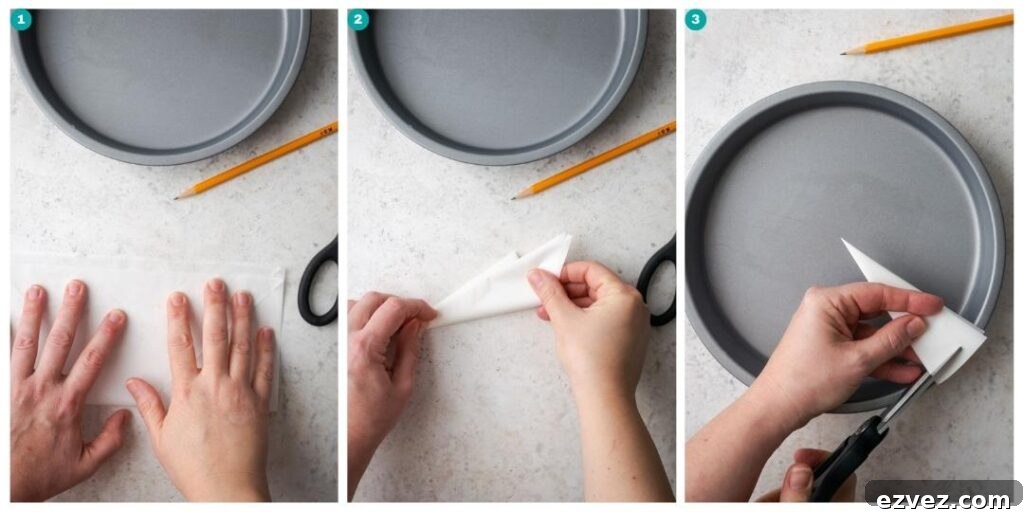 1
2
3
ezvez.com